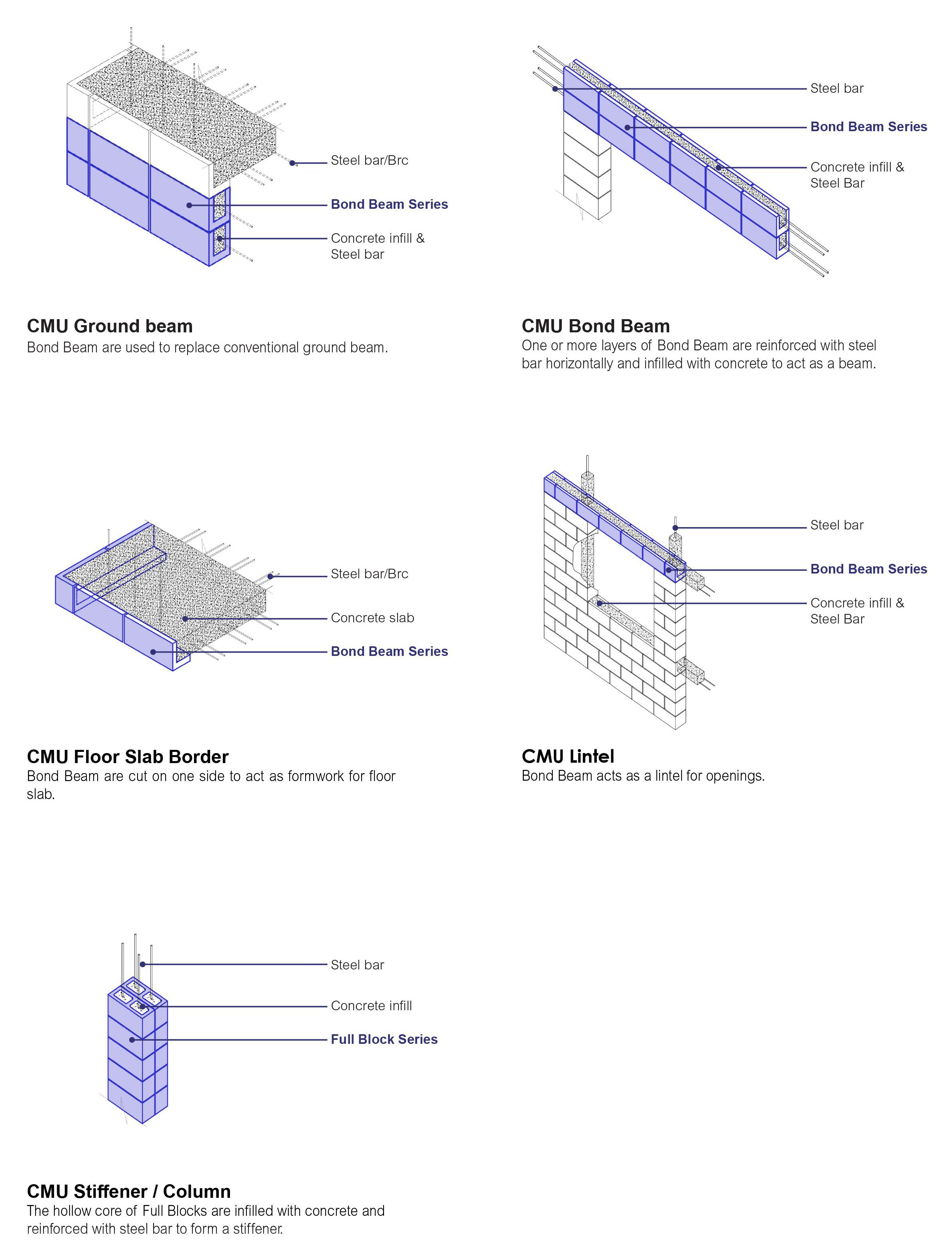 Steel bar/Brc

Bond Beam Series

Concrete infill & Steel bar

CMU Ground beam
Bond Beam are used to replace conventional ground beam.

Steel bar

Bond Beam Series

Concrete infill & Steel Bar

CMU Bond Beam
One or more layers of Bond Beam are reinforced with steel bar horizontally and infilled with concrete to act as a beam.

Steel bar/Brc

Concrete slab

Bond Beam Series

CMU Floor Slab Border
Bond Beam are cut on one side to act as formwork for floor slab.

Steel bar

Bond Beam Series

Concrete infill & Steel Bar

CMU Lintel
Bond Beam acts as a lintel for openings.

Steel bar

Concrete infill

Full Block Series

CMU Stiffener / Column
The hollow core of Full Blocks are infilled with concrete and reinforced with steel bar to form a stiffener.